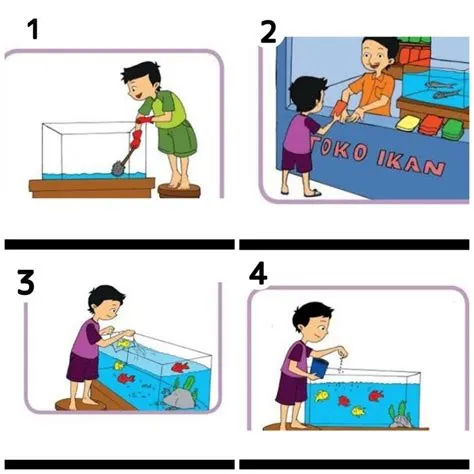 1

2

TOKO IKAN

3

4