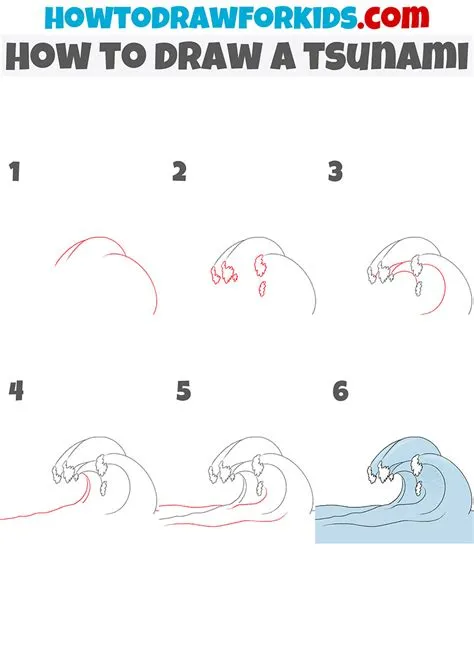 HOWTODRAWFORKIDS.com
HOW TO DRAW A TSUNAMI

1

2

3

4

5

6