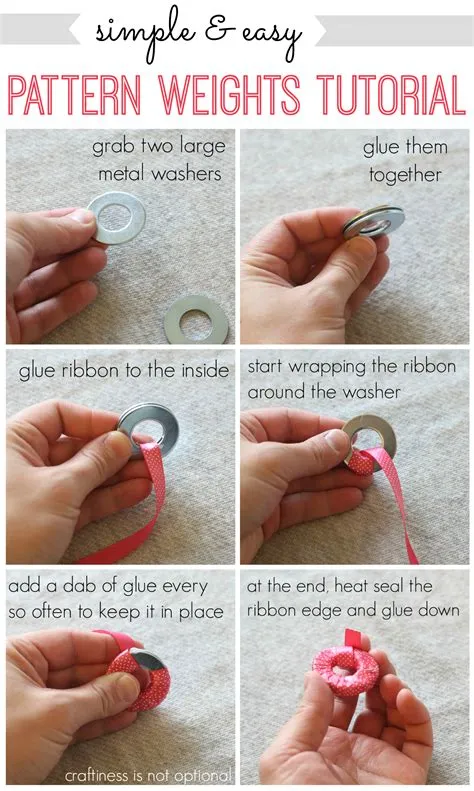 simple & easy

PATTERN WEIGHTS TUTORIAL

grab two large metal washers

glue them together

glue ribbon to the inside

start wrapping the ribbon around the washer

add a dab of glue every so often to keep it in place

at the end, heat seal the ribbon edge and glue down

craftiness is not optional