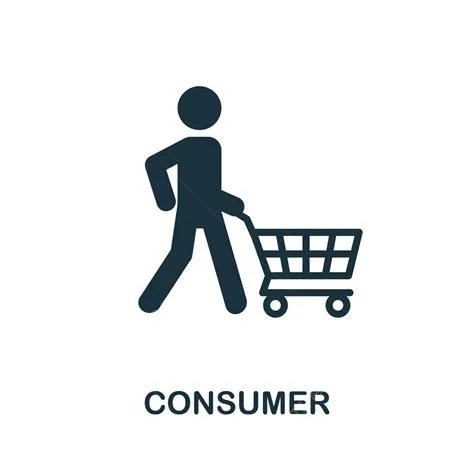 CONSUMER