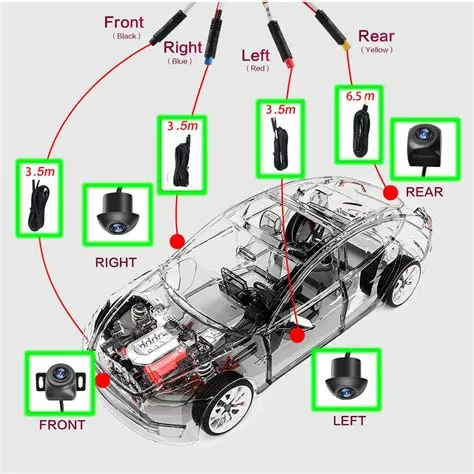 Front
( Black )

Right
( Blue )

Left
( Red )

Rear
( Yellow )

3.5m

3.5m

3.5m

6.5 m

RIGHT

REAR

FRONT

LEFT