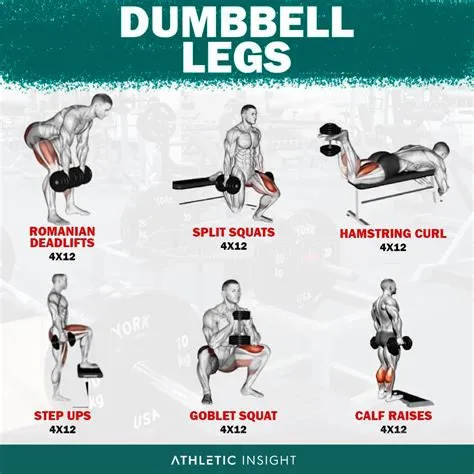 DUMBBELL LEGS

ROMANIAN DEADLIFTS
4X12

SPLIT SQUATS
4X12

HAMSTRING CURL
4X12

STEP UPS
4X12

GOBLET SQUAT
4X12

CALF RAISES
4X12

ATHLETIC INSIGHT