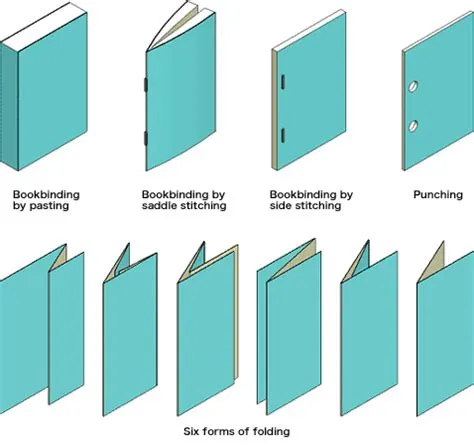 Bookbinding by pasting

Bookbinding by saddle stitching

Bookbinding by side stitching

Punching

Six forms of folding