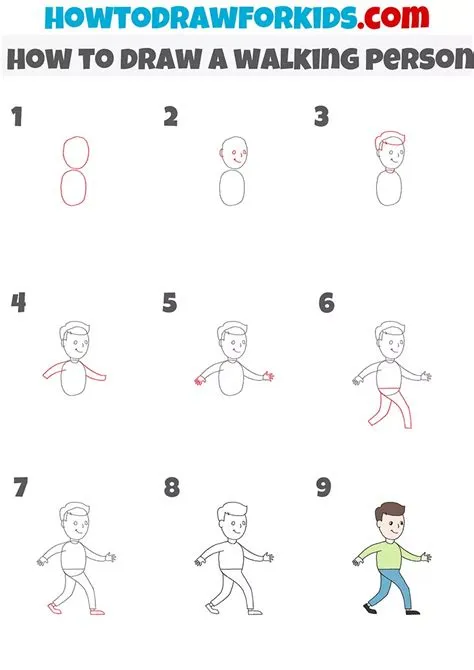 HOWTODRAWFORKIDS.com
HOW TO DRAW A WALKING PERSON

1

2

3

4

5

6

7

8

9