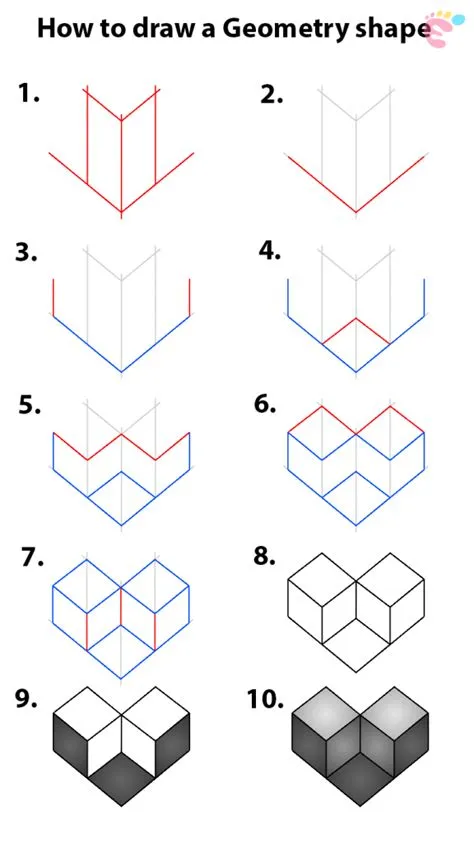 How to draw a Geometry shape

1.

2.

3.

4.

5.

6.

7.

8.

9.

10.