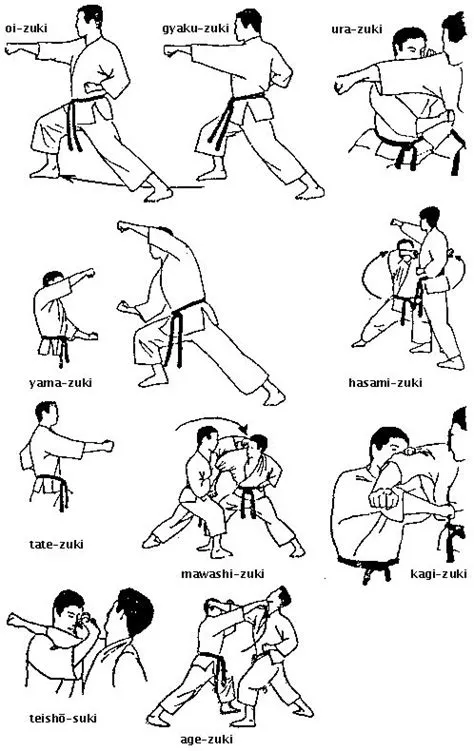 oi-zuki

gyaku-zuki

ura-zuki

yama-zuki

hasami-zuki

tate-zuki

mawashi-zuki

kagi-zuki

teishō-suki

age-zuki