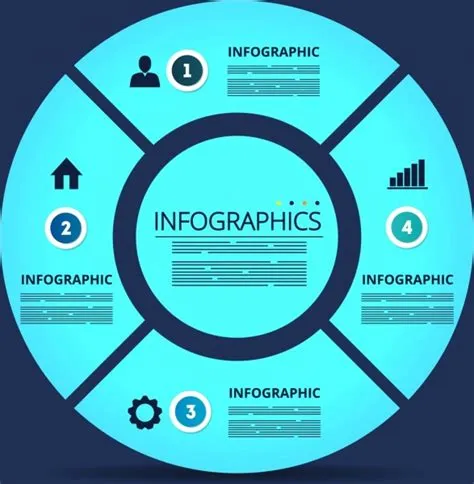 1

INFOGRAPHIC

2

INFOGRAPHIC

INFOGRAPHICS

4

INFOGRAPHIC

3

INFOGRAPHIC